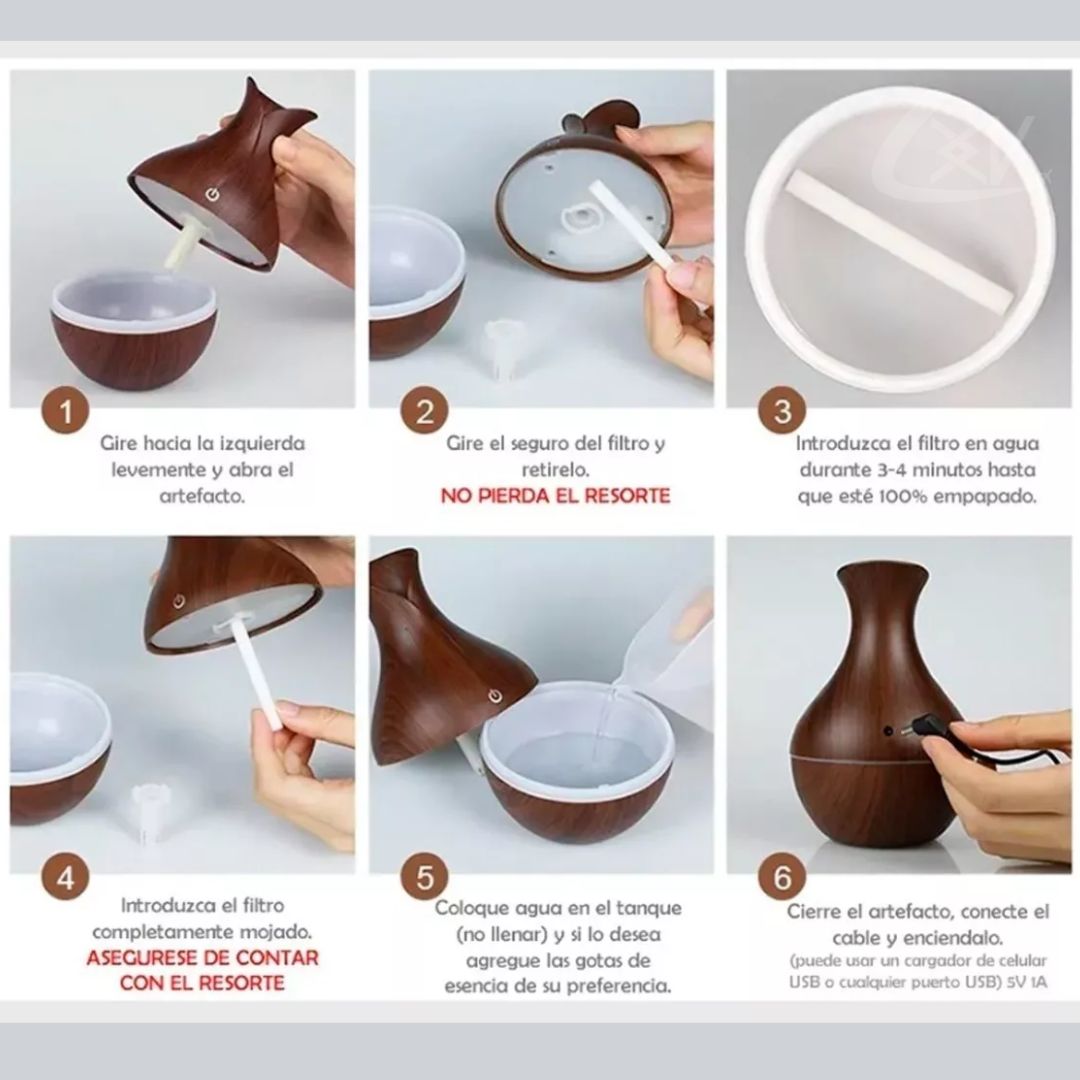 1

Gire hacia la izquierda levemente y abra el artefacto.

2

Gire el seguro del filtro y retirelo.
NO PIERDA EL RESORTE

3

Introduzca el filtro en agua durante 3-4 minutos hasta que esté 100% empapado.

4

Introduzca el filtro completamente mojado.
ASEGURESE DE CONTAR CON EL RESORTE

5

Coloque agua en el tanque (no llenar) y si lo desea agregue las gotas de esencia de su preferencia.

6

Cierre el artefacto, conecte el cable y enciendalo.
(puede usar un cargador de celular USB o cualquier puerto USB) 5V 1A