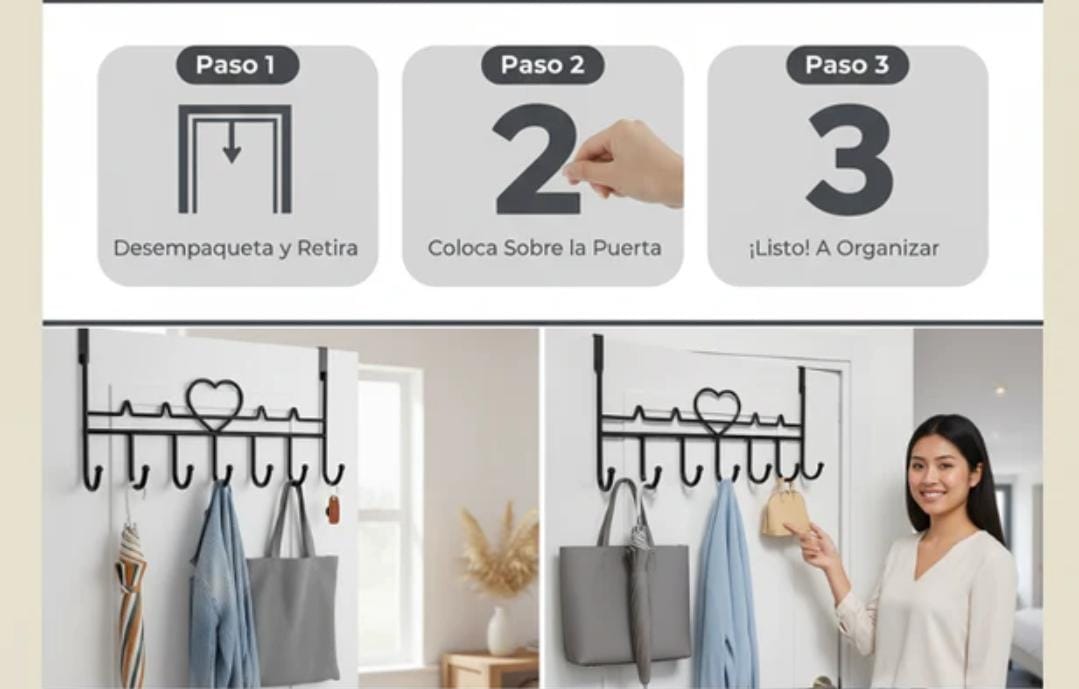 Paso 1

Desempaqueta y Retira

Paso 2

2

Coloca Sobre la Puerta

Paso 3

3

¡Listo! A Organizar